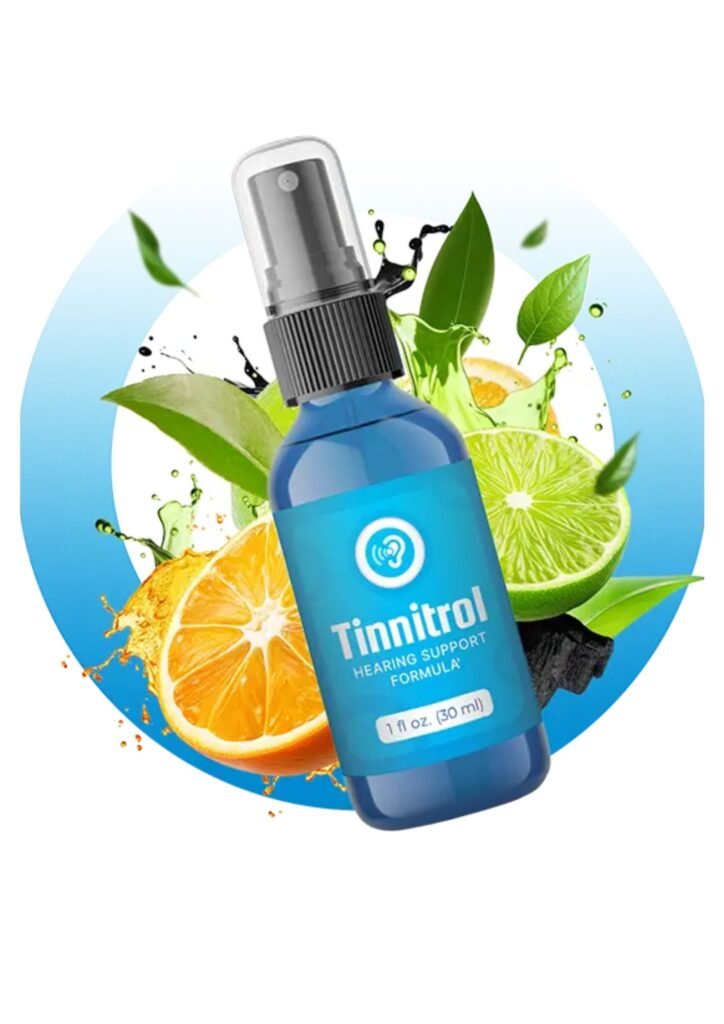 Tinnitrol
HEARING SUPPORT FORMULA'
1 fl oz. (30 ml)